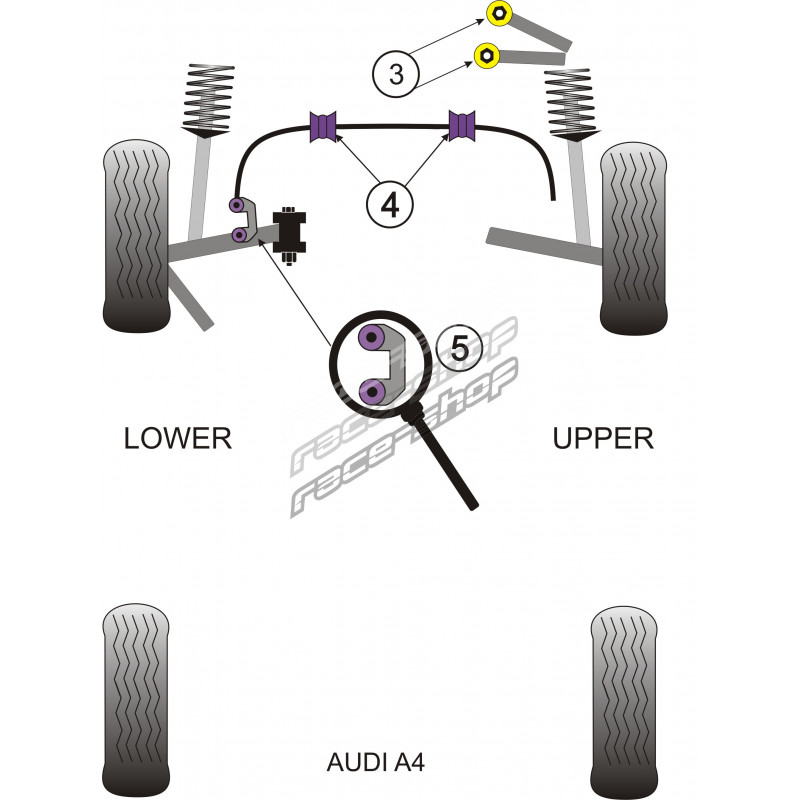 3

4

5

race-shop
race-shop

LOWER

UPPER

AUDI A4