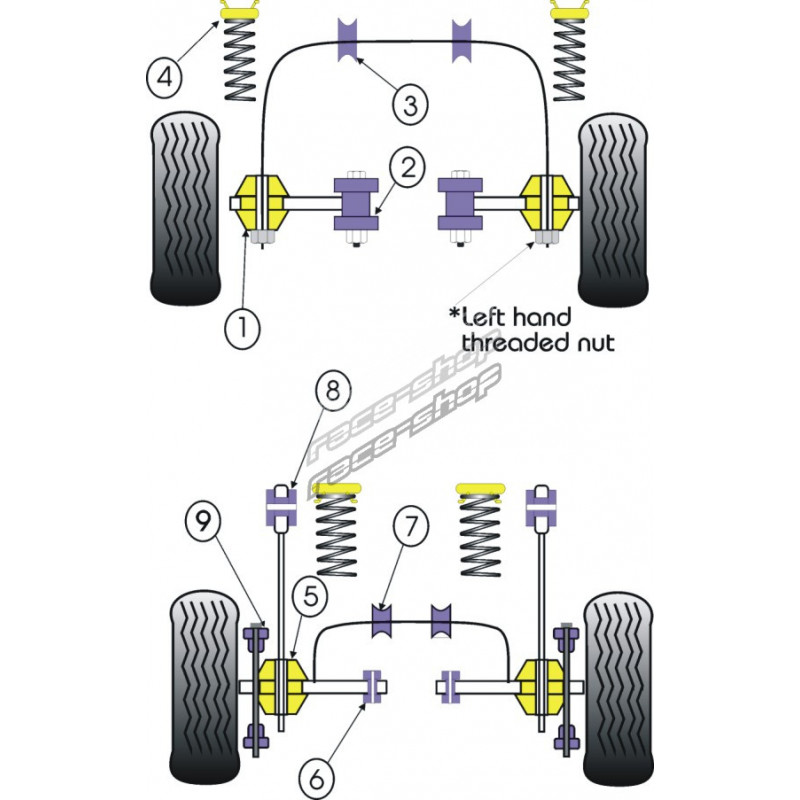 4

3

2

1

*Left hand threaded nut

race-shop
race-shop

8

9

7

5

6