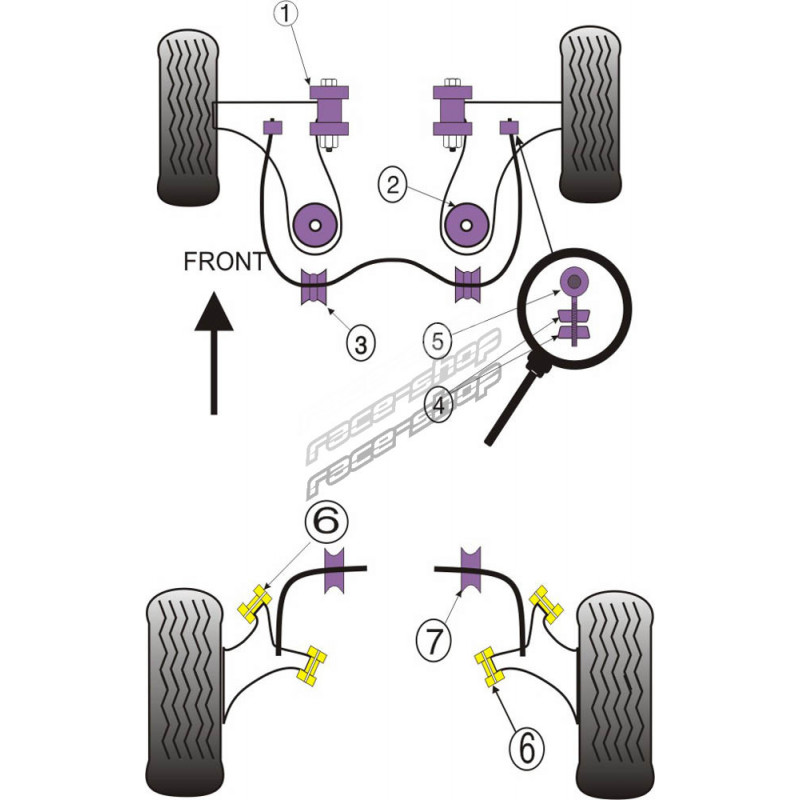 1
2
FRONT
3
5
4
race-shop
race-shop
6
7
6