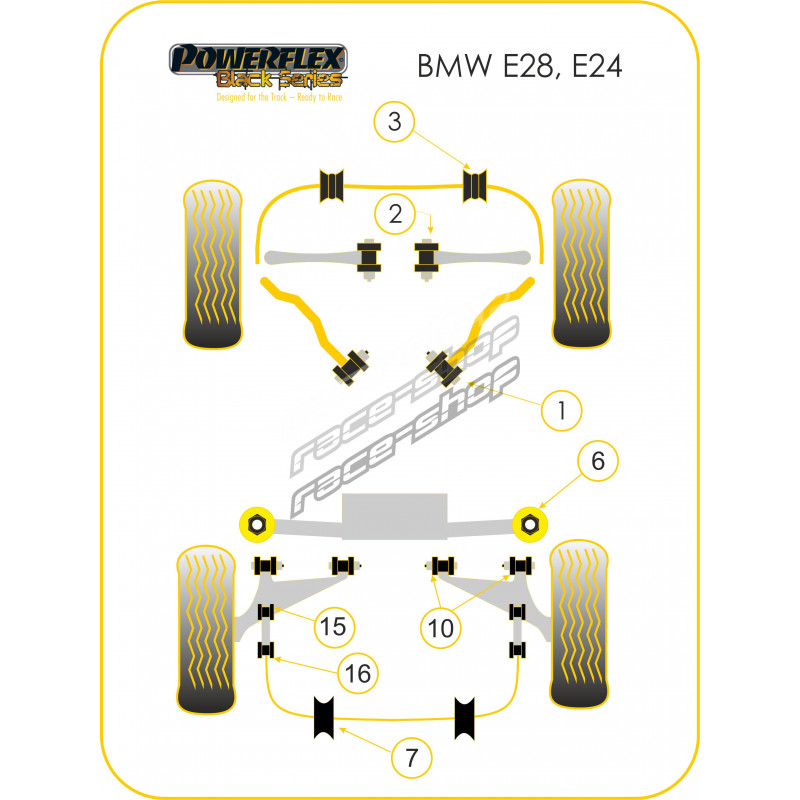 POWERFLEX
Black Series
Designed for the Track – Ready to Race

BMW E28, E24

3

2

1

race-shop
race-shop

6

15

10

16

7