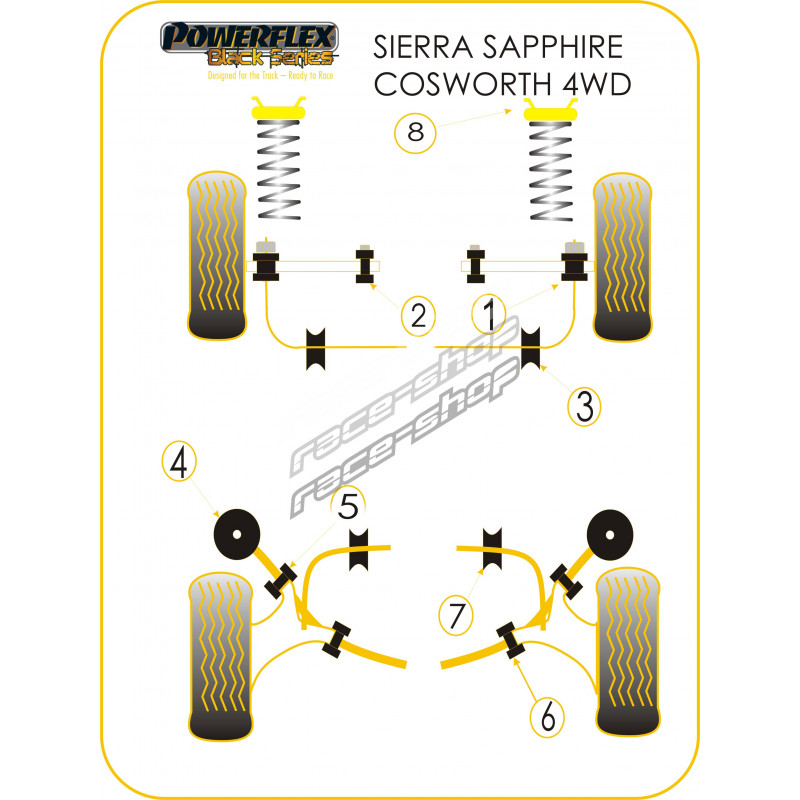 POWERFLEX
Black Series
Designed for the Track – Ready to Race

SIERRA SAPPHIRE
COSWORTH 4WD

8

2

1

3

race-shop
race-shop

4

5

7

6