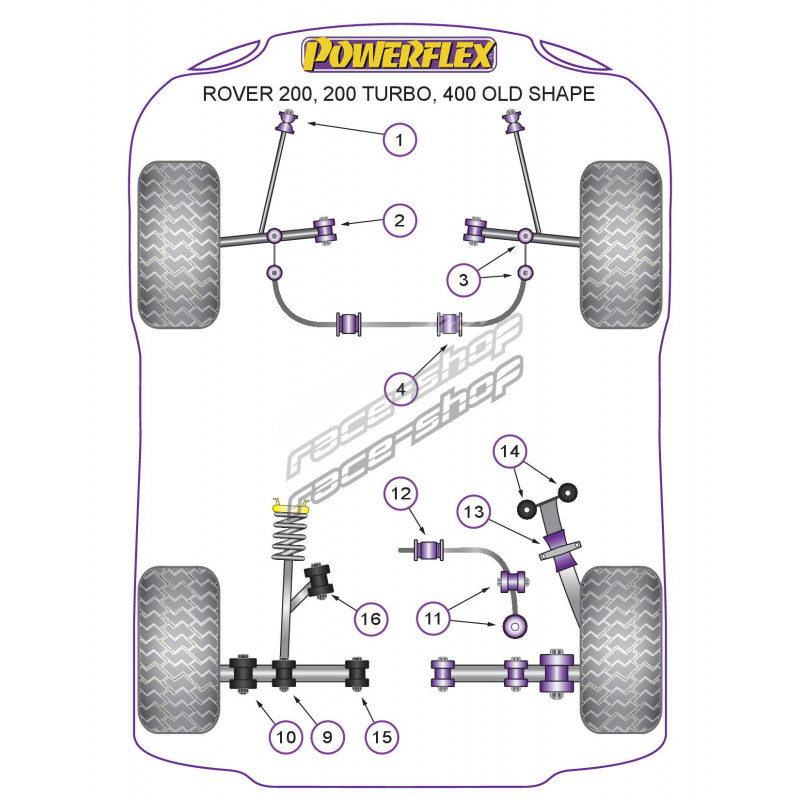 POWERFLEX
ROVER 200, 200 TURBO, 400 OLD SHAPE

1
2
3
4
race-shop
race-shop
14
12
13
16
11
10
9
15