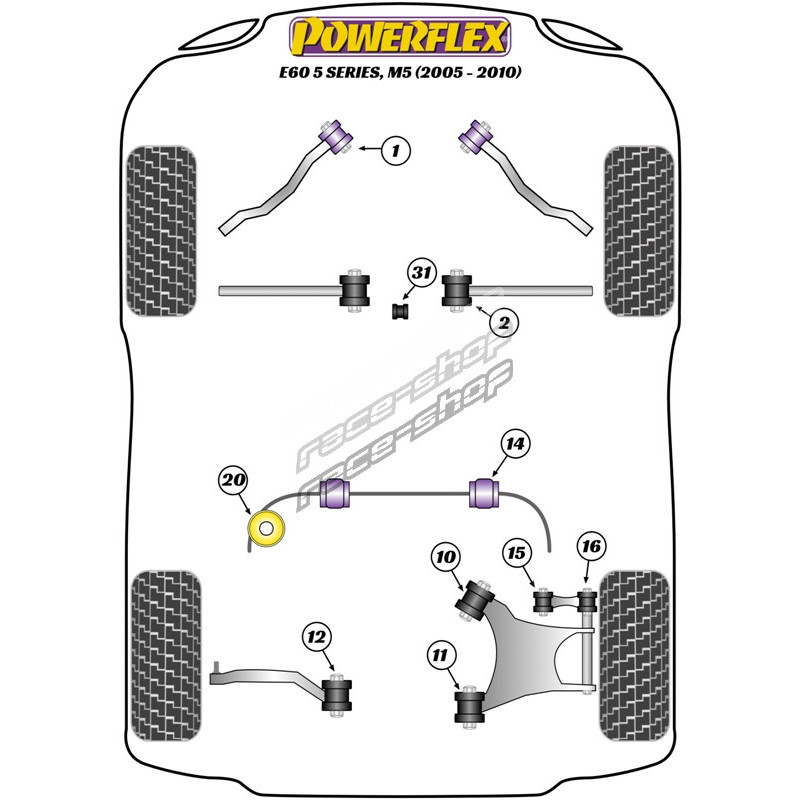 POWERFLEX
E60 5 SERIES, M5 (2005 - 2010)

1

31

2

race-shop
race-shop

14

20

10

15

16

12

11