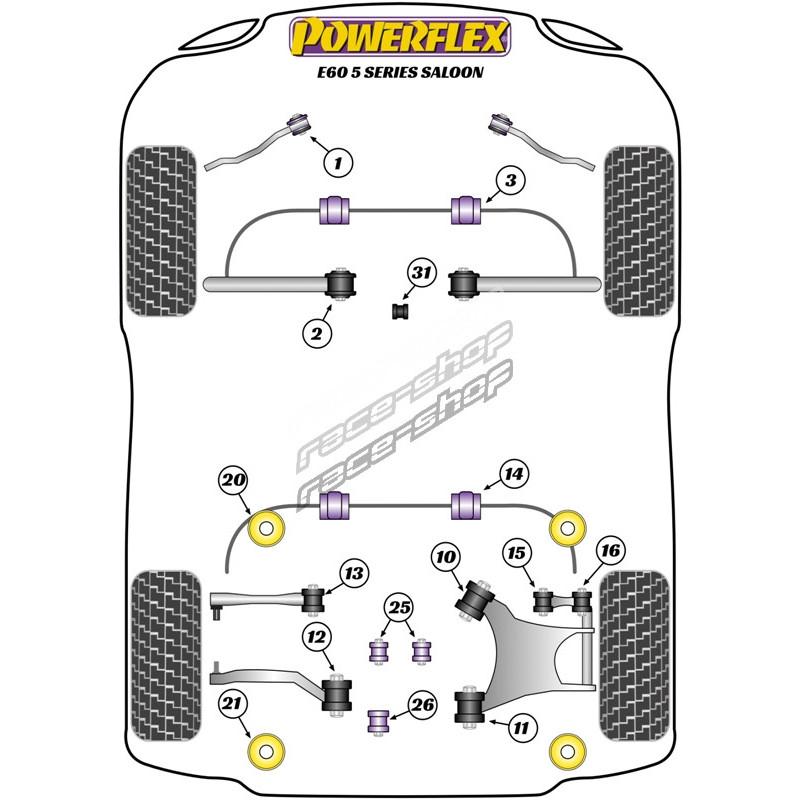 POWERFLEX
E60 5 SERIES SALOON

1
3
31
2
race-shop
race-shop
20
14
10
15
16
13
25
12
21
26
11