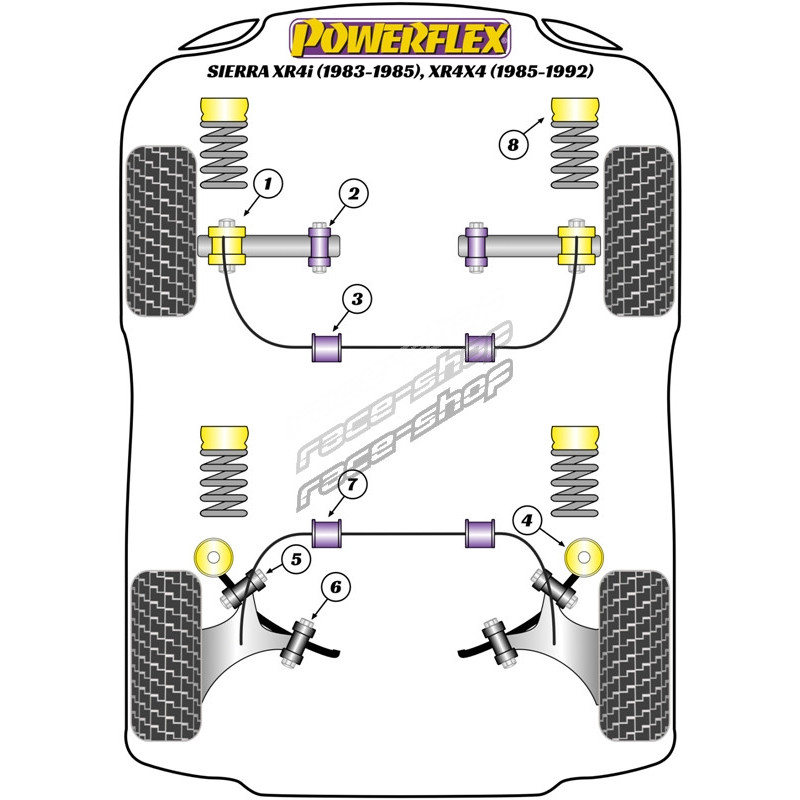 POWERFLEX
SIERRA XR4i (1983-1985), XR4X4 (1985-1992)

8
1
2
3
race-shop
race-shop
7
4
5
6