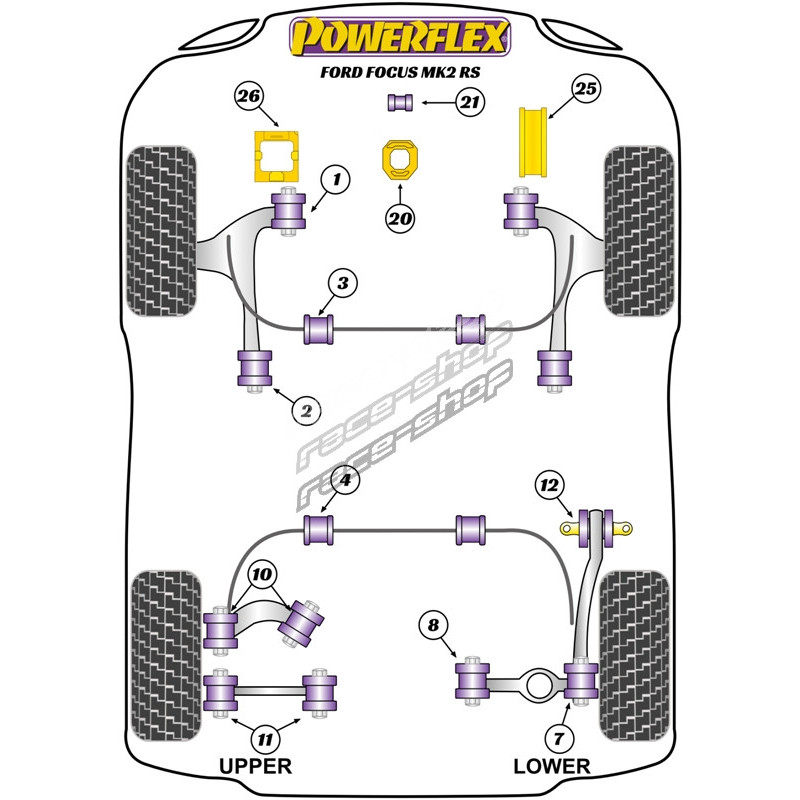 POWERFLEX
FORD FOCUS MK2 RS

26
21
25
1
20
3
2
race-shop
race-shop
4
12
10
8
11
7
UPPER
LOWER