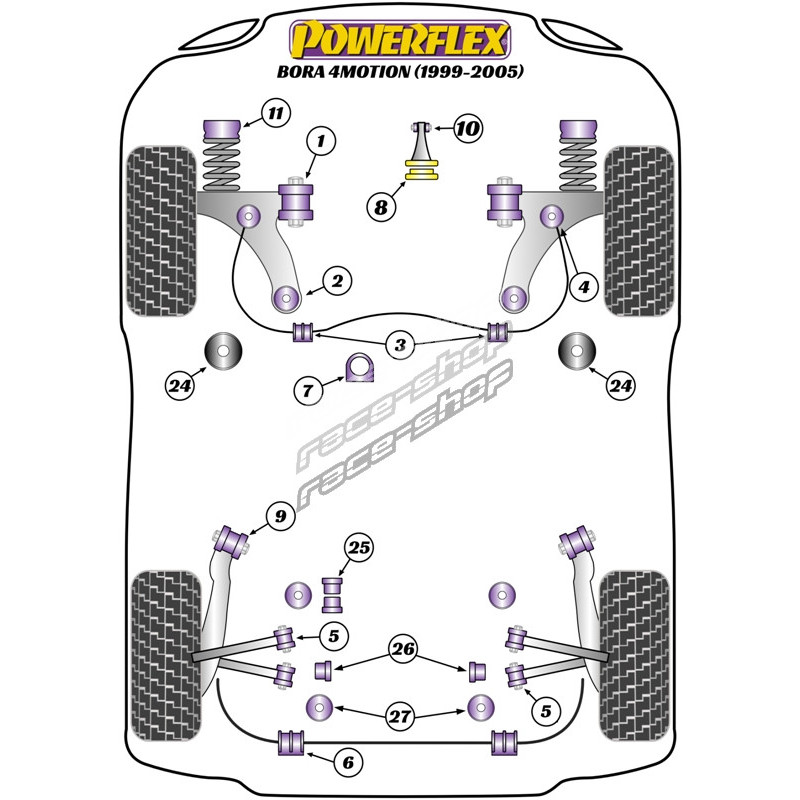 POWERFLEX
BORA 4MOTION (1999-2005)

11
1
10
8
2
4
3
24
7
24
race-shop
race-shop
9
25
5
26
5
27
6