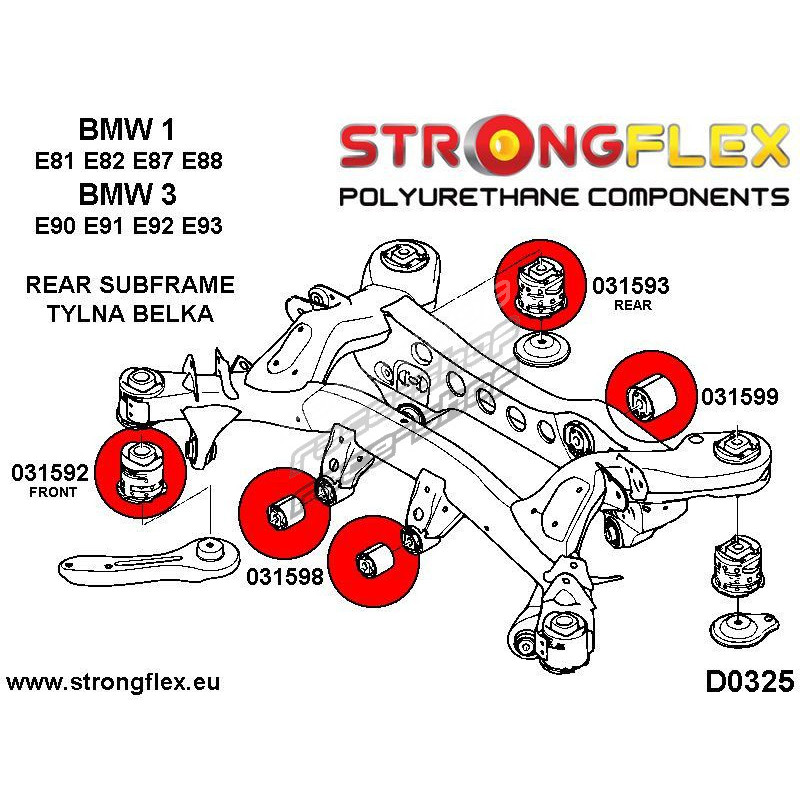 BMW 1
E81 E82 E87 E88
BMW 3
E90 E91 E92 E93

REAR SUBFRAME
TYLNA BELKA

STRONGFLEX
POLYURETHANE COMPONENTS

031593
REAR

031599

031592
FRONT

031598

www.strongflex.eu

D0325