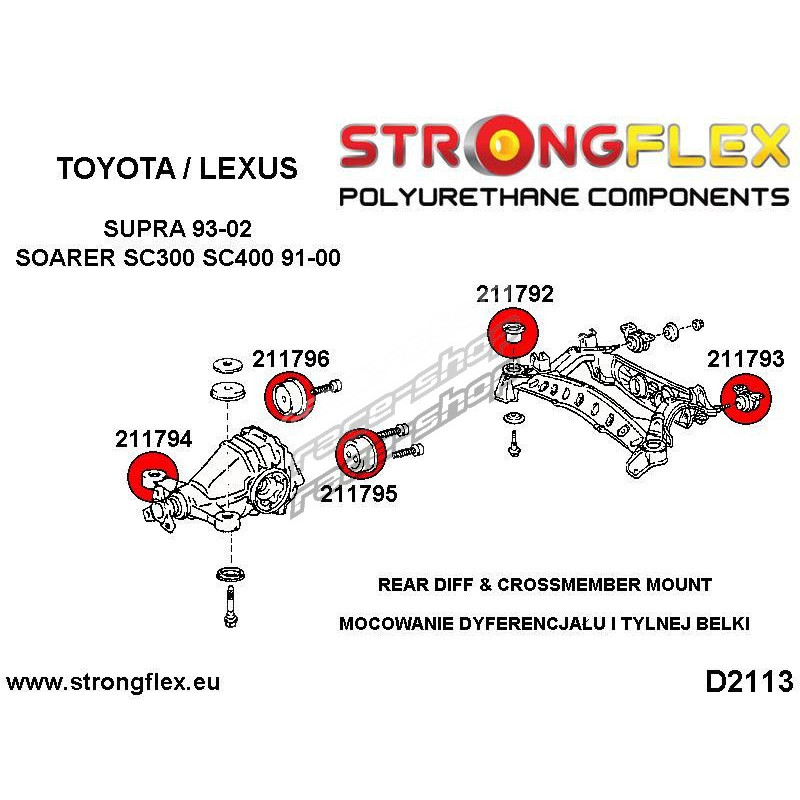 STRONGFLEX
POLYURETHANE COMPONENTS

TOYOTA / LEXUS

SUPRA 93-02
SOARER SC300 SC400 91-00

211792

211796

211793

211794

211795

racer-shop
racer-shop

REAR DIFF & CROSSMEMBER MOUNT

MOCOWANIE DYFERENCJAŁU I TYLNEJ BELKI

www.strongflex.eu

D2113