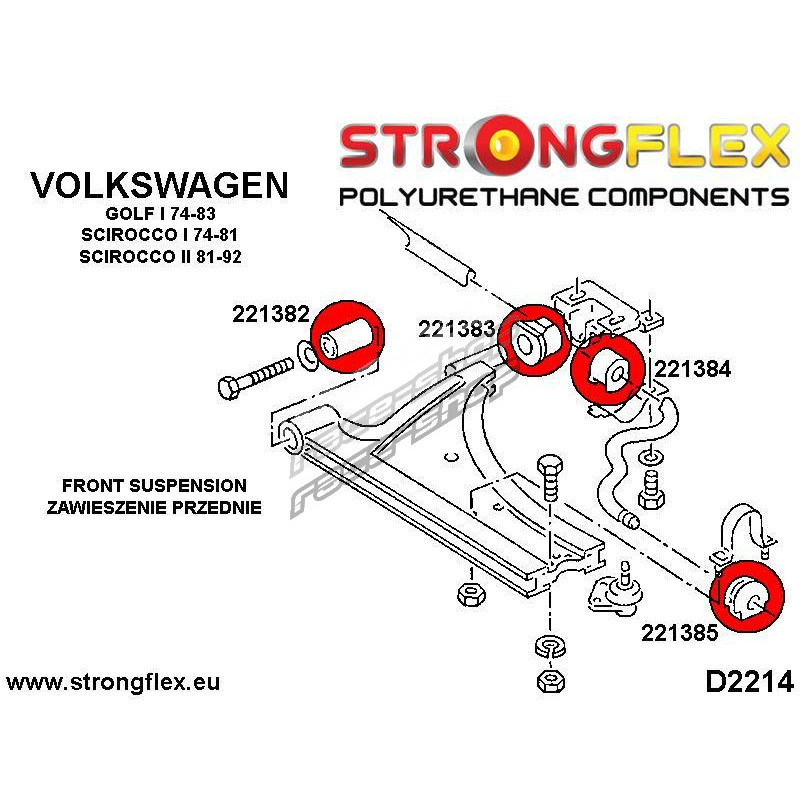 STRONGFLEX
POLYURETHANE COMPONENTS

VOLKSWAGEN
GOLF I 74-83
SCIROCCO I 74-81
SCIROCCO II 81-92

221382

221383

221384

FRONT SUSPENSION
ZAWIESZENIE PRZEDNIE

221385

www.strongflex.eu

D2214