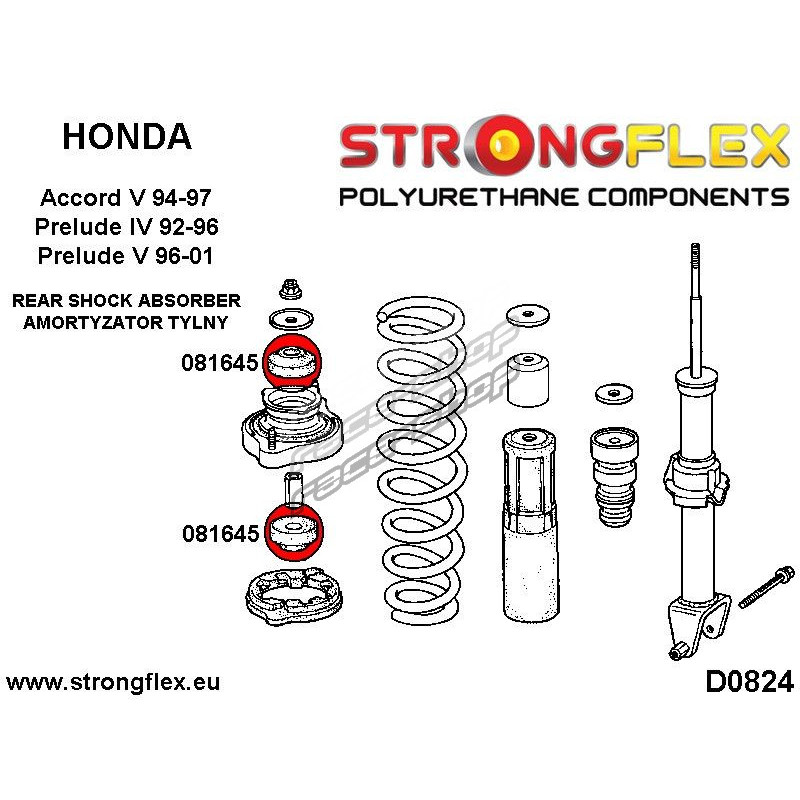 HONDA

Accord V 94-97
Prelude IV 92-96
Prelude V 96-01

REAR SHOCK ABSORBER
AMORTYZATOR TYLNY

STRONGFLEX
POLYURETHANE COMPONENTS

081645

081645

www.strongflex.eu

D0824