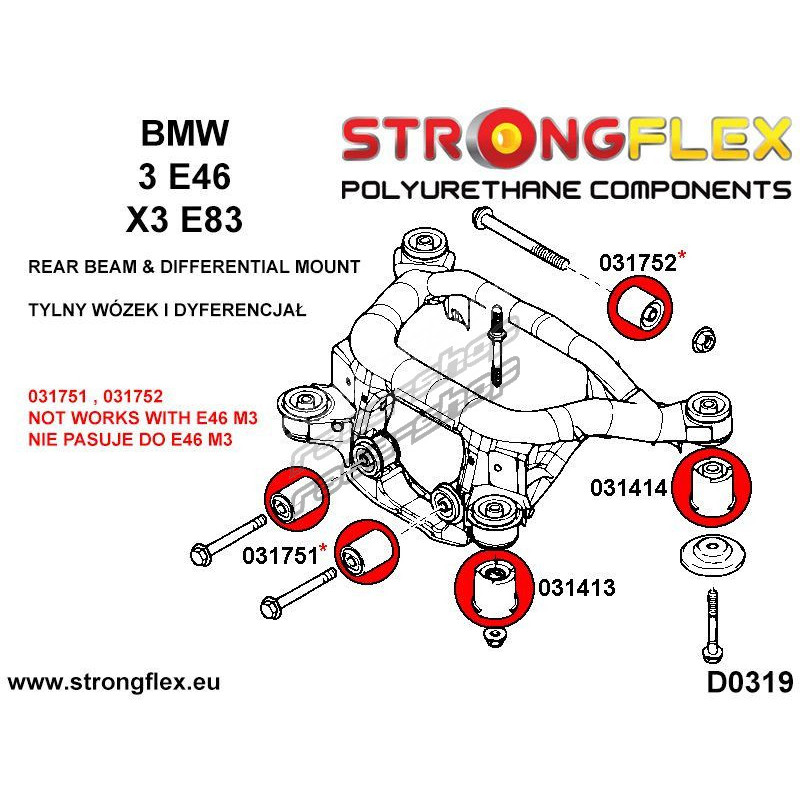 BMW
3 E46
X3 E83

STRONGFLEX
POLYURETHANE COMPONENTS

REAR BEAM & DIFFERENTIAL MOUNT

TYLNY WÓZEK I DYFERENCJAŁ

031751 , 031752
NOT WORKS WITH E46 M3
NIE PASUJE DO E46 M3

031752*

031414

031751*

031413

www.strongflex.eu

D0319